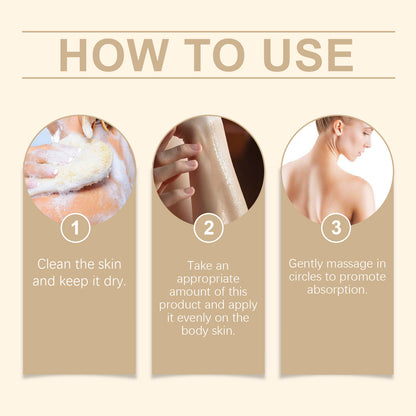 HOW TO USE

1

Clean the skin and keep it dry.

2

Take an appropriate amount of this product and apply it evenly on the body skin.

3

Gently massage in circles to promote absorption.