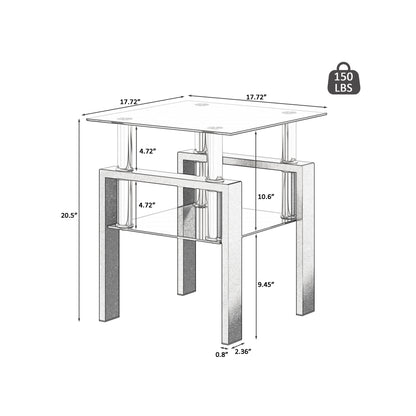 150 LBS

17.72"

17.72"

4.72"

4.72"

10.6"

20.5"

9.45"

0.8"

2.36"