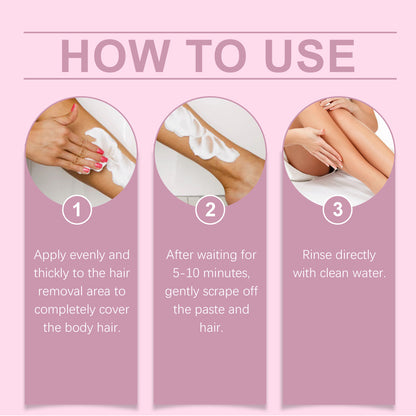 HOW TO USE

1

Apply evenly and thickly to the hair removal area to completely cover the body hair.

2

After waiting for 5-10 minutes, gently scrape off the paste and hair.

3

Rinse directly with clean water.